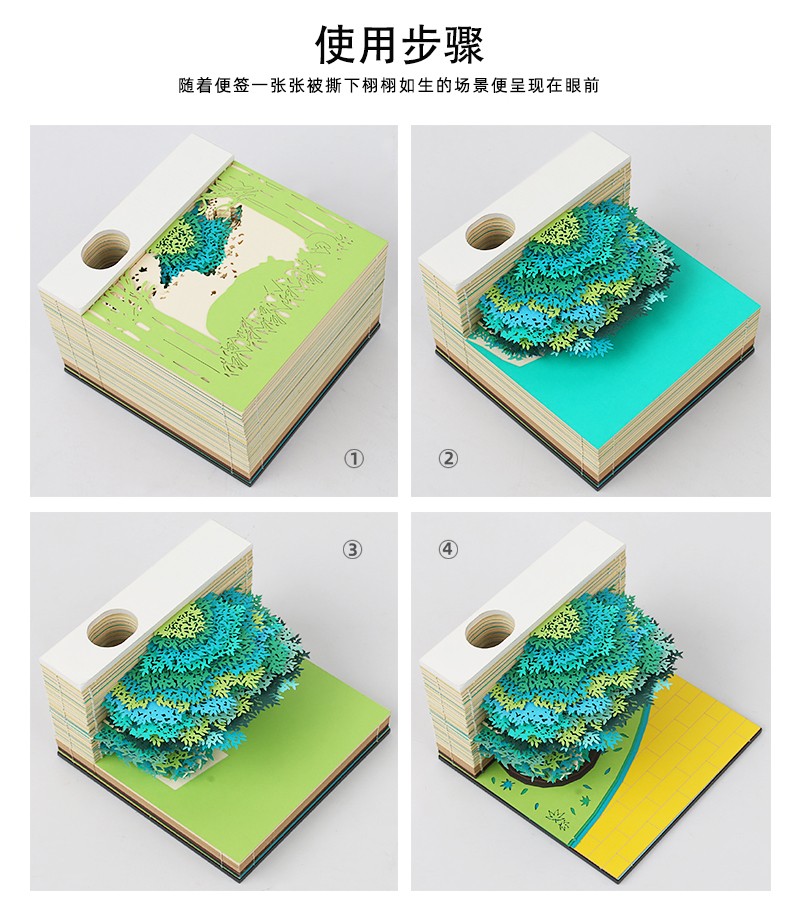 使用步骤

随着便签一张张被撕下栩栩如生的场景便呈现在眼前

①

②

③

④